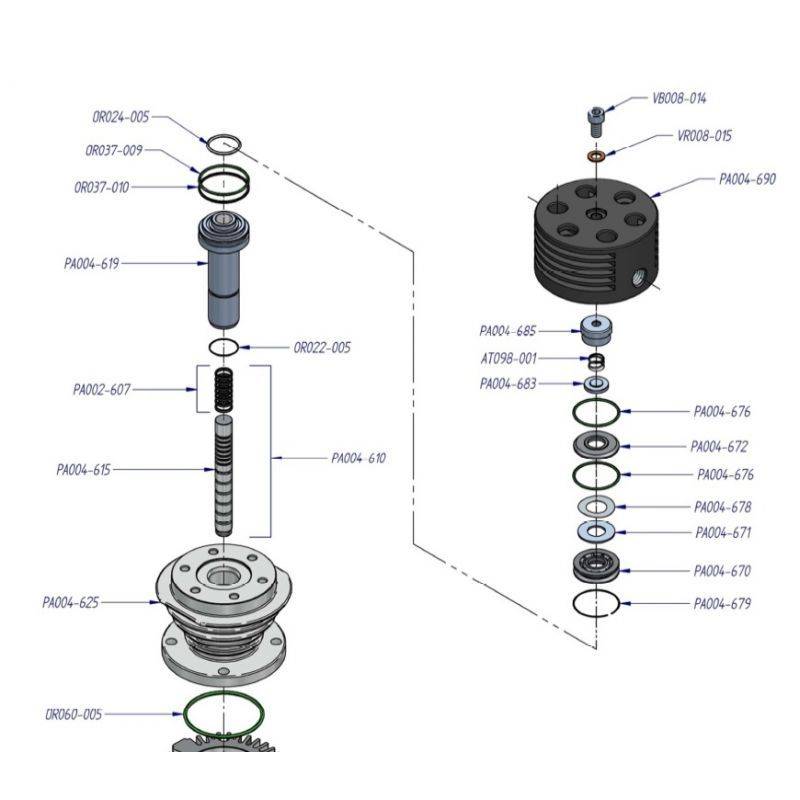 OR024-005
OR037-009
OR037-010
PA004-619
OR022-005
PA002-607
PA004-615
PA004-610
PA004-625
OR060-005
VB008-014
VR008-015
PA004-690
PA004-685
AT098-001
PA004-683
PA004-676
PA004-672
PA004-676
PA004-678
PA004-671
PA004-670
PA004-679