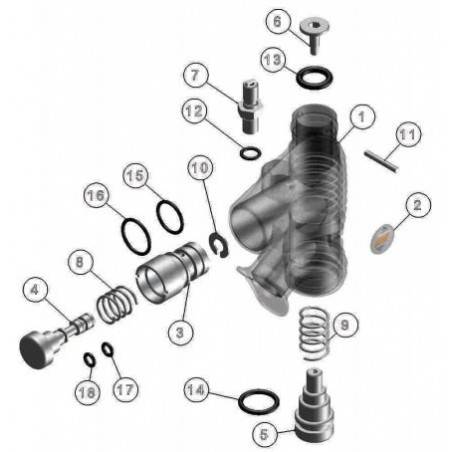 6
13
7
12
1
11
10
15
16
2
8
4
3
9
18
17
14
5